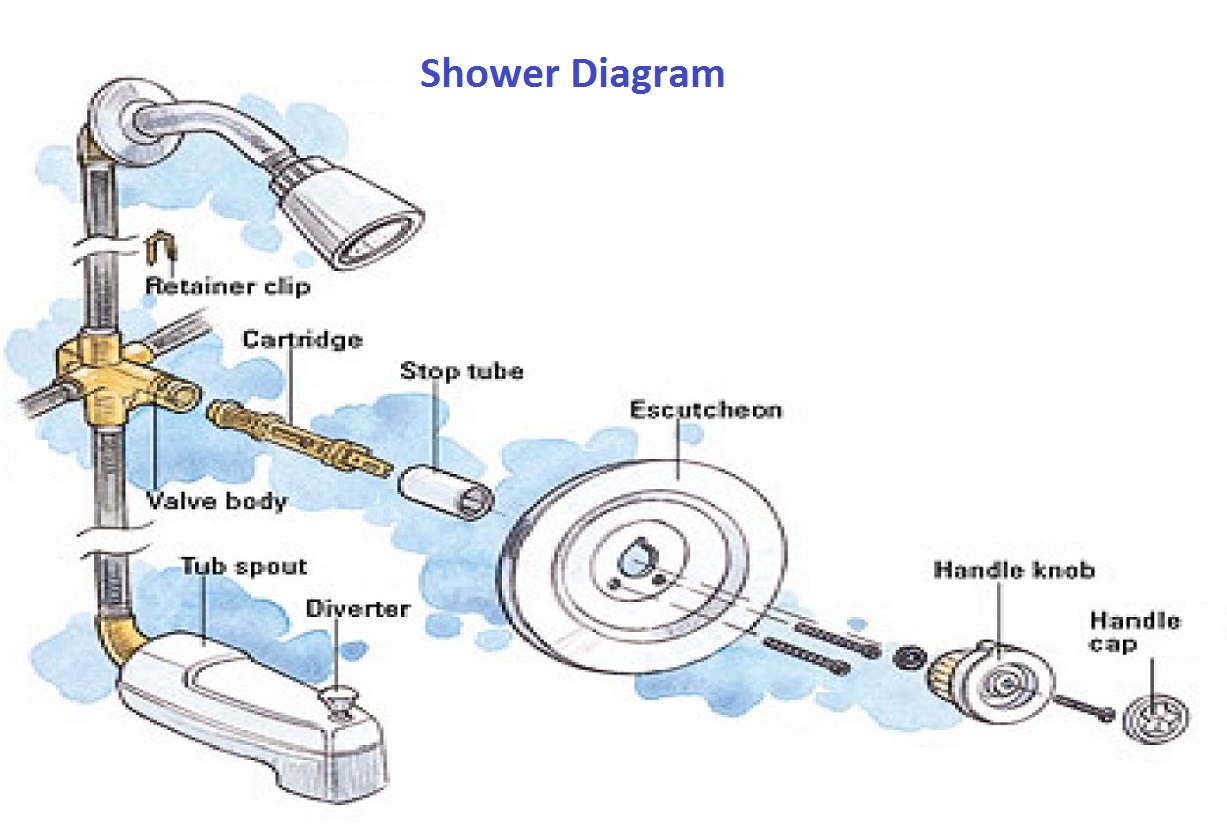 Shower Diagram

Retainer clip

Cartridge

Stop tube

Escutcheon

Valve body

Tub spout

Diverter

Handle knob

Handle cap